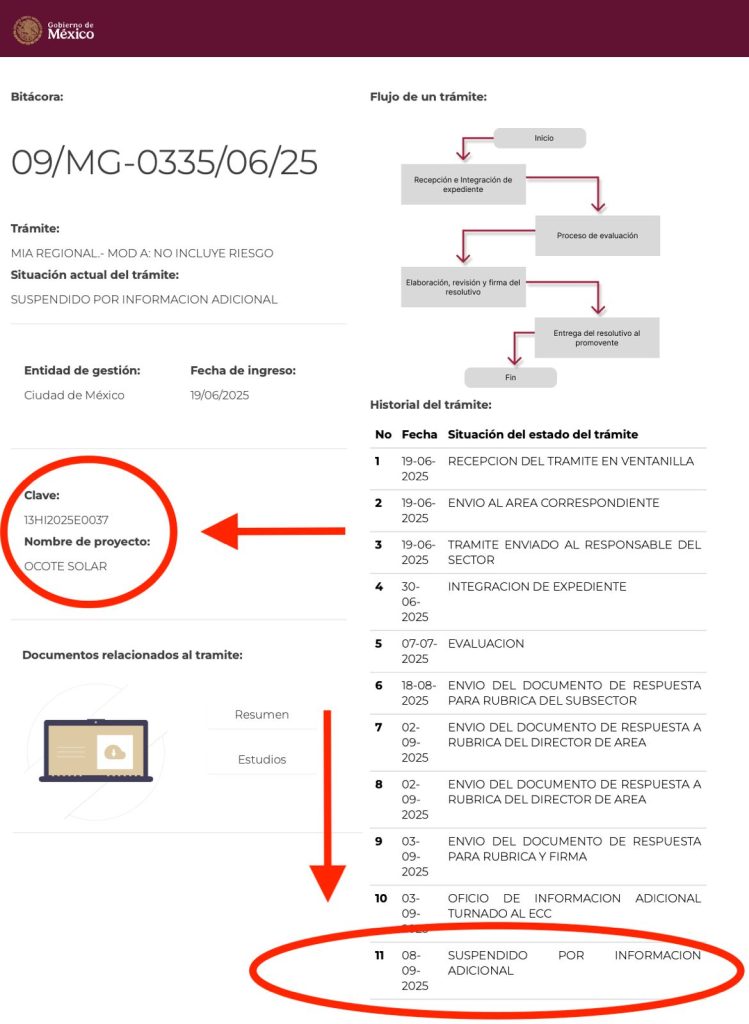 Gobierno de México

Bitácora:

09/MG-0335/06/25

Trámite:

MIA REGIONAL.- MOD A: NO INCLUYE RIESGO

Situación actual del trámite:

SUSPENDIDO POR INFORMACION ADICIONAL

Entidad de gestión:

Ciudad de México

Fecha de ingreso:

19/06/2025

Clave:

13HI2025E0037

Nombre de proyecto:

OCOTE SOLAR

Documentos relacionados al tramite:

Resumen

Estudios

Flujo de un trámite:

Inicio

Recepción e Integración de expediente

Proceso de evaluación

Elaboración, revisión y firma del resolutivo

Entrega del resolutivo al promovente

Fin

Historial del trámite:

| No | Fecha | Situación del estado del trámite |
|---|---|---|
| 1 | 19-06-2025 | RECEPCION DEL TRAMITE EN VENTANILLA |
| 2 | 19-06-2025 | ENVIO AL AREA CORRESPONDIENTE |
| 3 | 19-06-2025 | TRAMITE ENVIADO AL RESPONSABLE DEL SECTOR |
| 4 | 30-06-2025 | INTEGRACION DE EXPEDIENTE |
| 5 | 07-07-2025 | EVALUACION |
| 6 | 18-08-2025 | ENVIO DEL DOCUMENTO DE RESPUESTA PARA RUBRICA DEL SUBSECTOR |
| 7 | 02-09-2025 | ENVIO DEL DOCUMENTO DE RESPUESTA A RUBRICA DEL DIRECTOR DE AREA |
| 8 | 02-09-2025 | ENVIO DEL DOCUMENTO DE RESPUESTA A RUBRICA DEL DIRECTOR DE AREA |
| 9 | 03-09-2025 | ENVIO DEL DOCUMENTO DE RESPUESTA PARA RUBRICA Y FIRMA |
| 10 | 03-09-2025 | OFICIO DE INFORMACION ADICIONAL TURNADO AL ECC |
| 11 | 08-09-2025 | SUSPENDIDO POR INFORMACION ADICIONAL |